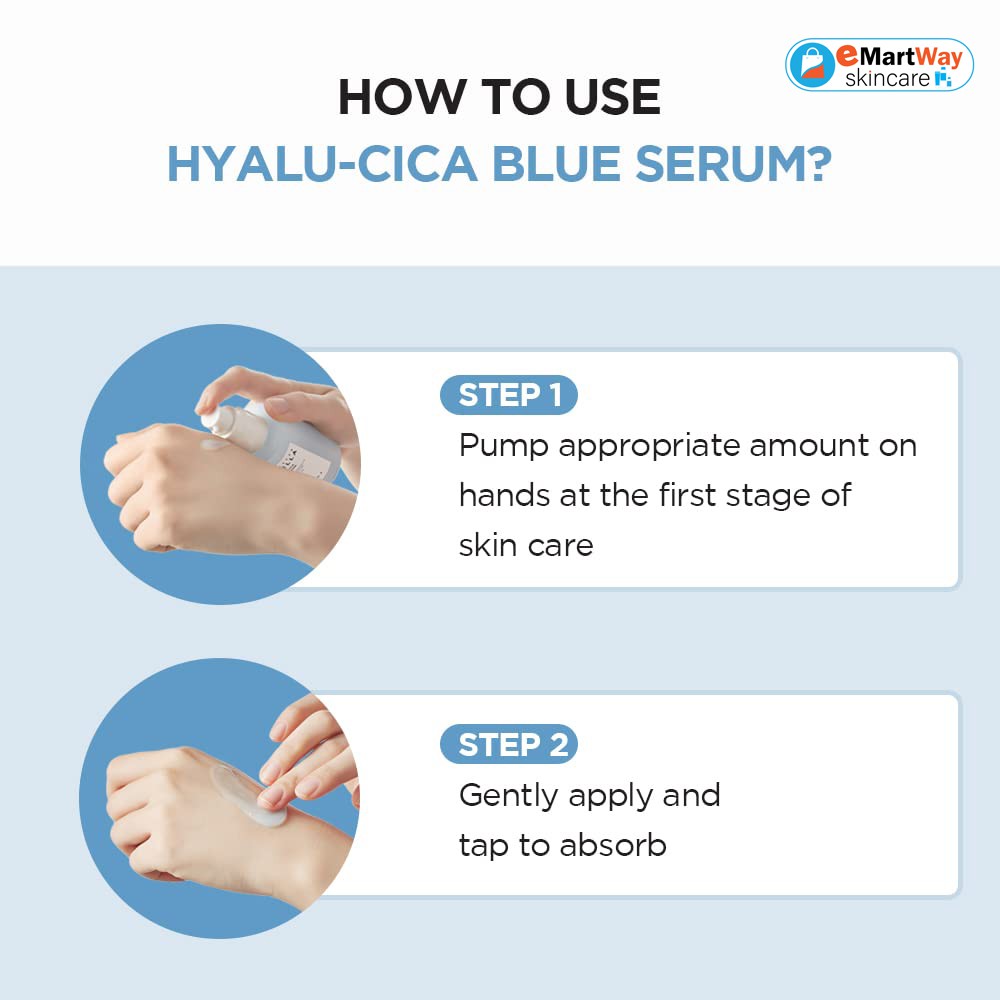 eMartWay skincare

HOW TO USE
HYALU-CICA BLUE SERUM?

STEP 1
Pump appropriate amount on hands at the first stage of skin care

STEP 2
Gently apply and tap to absorb