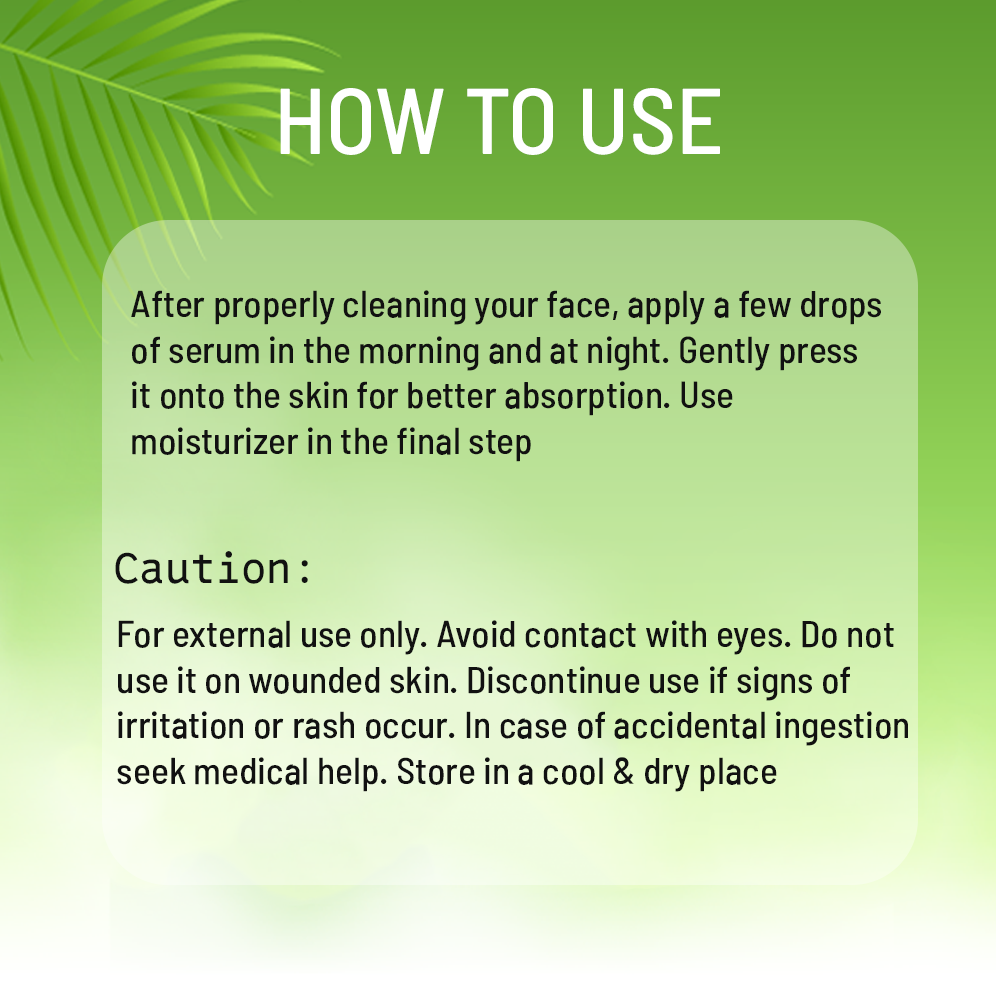 HOW TO USE

After properly cleaning your face, apply a few drops of serum in the morning and at night. Gently press it onto the skin for better absorption. Use moisturizer in the final step

Caution:

For external use only. Avoid contact with eyes. Do not use it on wounded skin. Discontinue use if signs of irritation or rash occur. In case of accidental ingestion seek medical help. Store in a cool & dry place