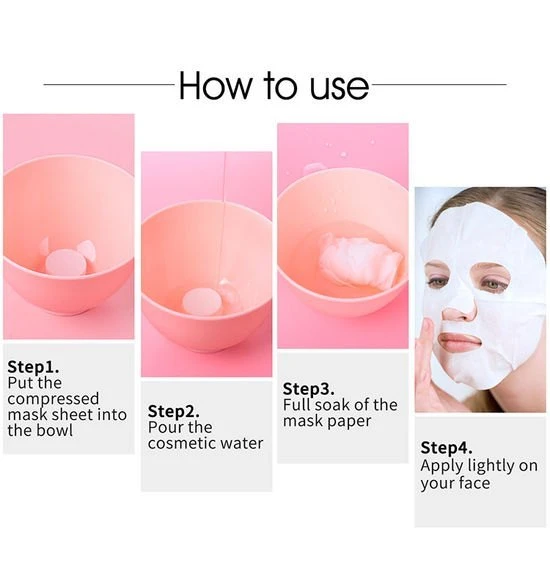 How to use

Step1.
Put the compressed mask sheet into the bowl

Step2.
Pour the cosmetic water

Step3.
Full soak of the mask paper

Step4.
Apply lightly on your face